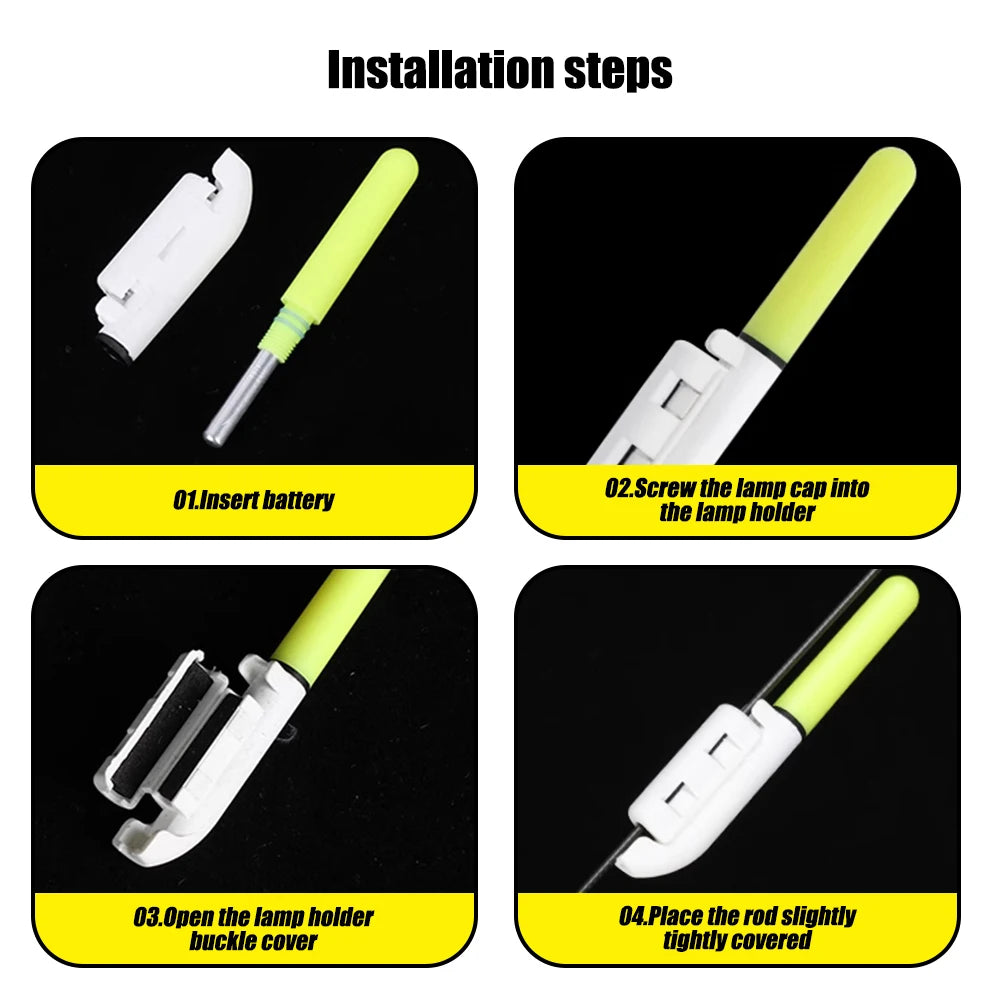 Installation steps

01.Insert battery

02.Screw the lamp cap into the lamp holder

03.Open the lamp holder buckle cover

04.Place the rod slightly tightly covered